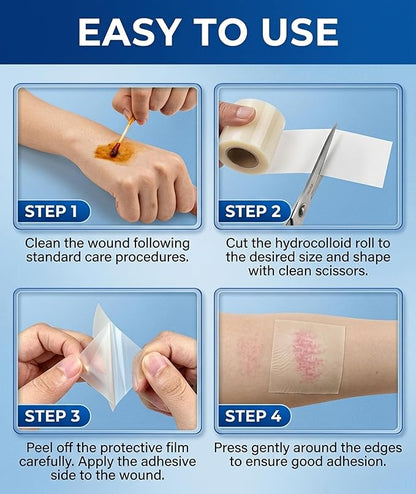 EASY TO USE

STEP 1

Clean the wound following standard care procedures.

STEP 2

Cut the hydrocolloid roll to the desired size and shape with clean scissors.

STEP 3

Peel off the protective film carefully. Apply the adhesive side to the wound.

STEP 4

Press gently around the edges to ensure good adhesion.